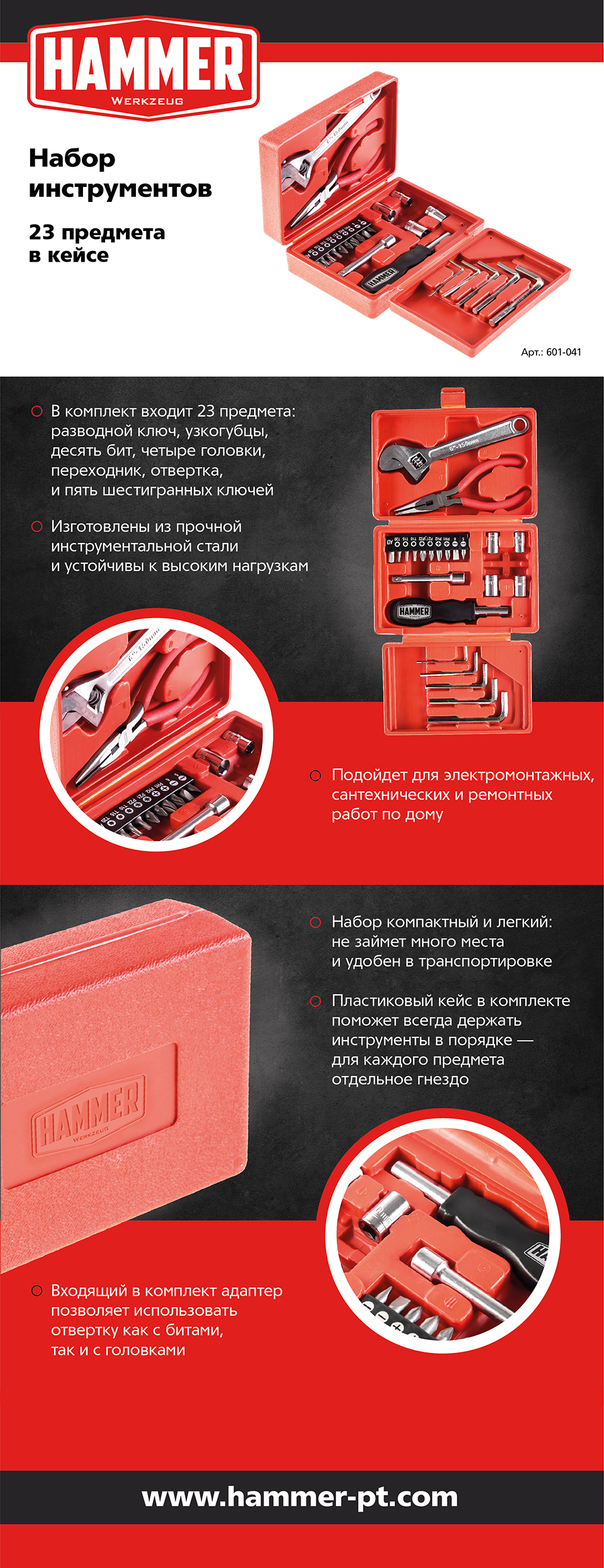 HAMMER
WERKZEUG

Набор инструментов

23 предмета в кейсе

Арт.: 601-041

В комплект входит 23 предмета: разводной ключ, узкогубцы, десять бит, четыре головки, переходник, отвертка, и пять шестигранных ключей

Изготовлены из прочной инструментальной стали и устойчивы к высоким нагрузкам

HAMMER

Подойдет для электромонтажных, сантехнических и ремонтных работ по дому

Набор компактный и легкий: не займет много места и удобен в транспортировке

Пластиковый кейс в комплекте поможет всегда держать инструменты в порядке — для каждого предмета отдельное гнездо

HAMMER
WERKZEUG

Входящий в комплект адаптер позволяет использовать отвертку как с битами, так и с головками

www.hammer-pt.com